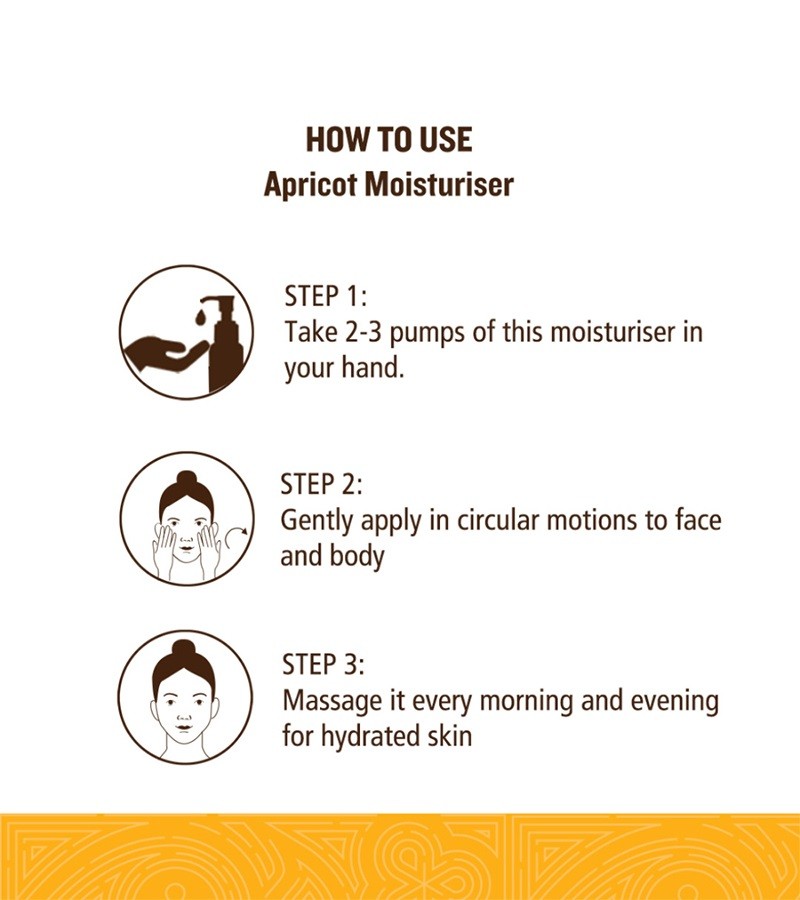 HOW TO USE
Apricot Moisturiser

STEP 1:
Take 2-3 pumps of this moisturiser in your hand.

STEP 2:
Gently apply in circular motions to face and body

STEP 3:
Massage it every morning and evening for hydrated skin