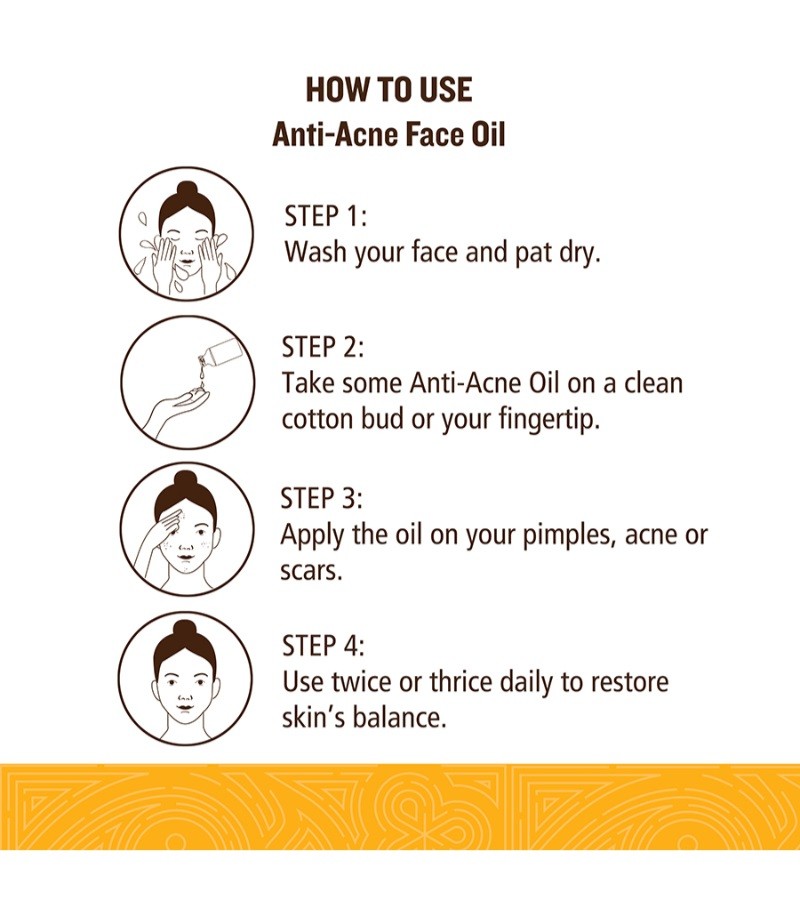 HOW TO USE
Anti-Acne Face Oil

STEP 1:
Wash your face and pat dry.

STEP 2:
Take some Anti-Acne Oil on a clean cotton bud or your fingertip.

STEP 3:
Apply the oil on your pimples, acne or scars.

STEP 4:
Use twice or thrice daily to restore skin's balance.