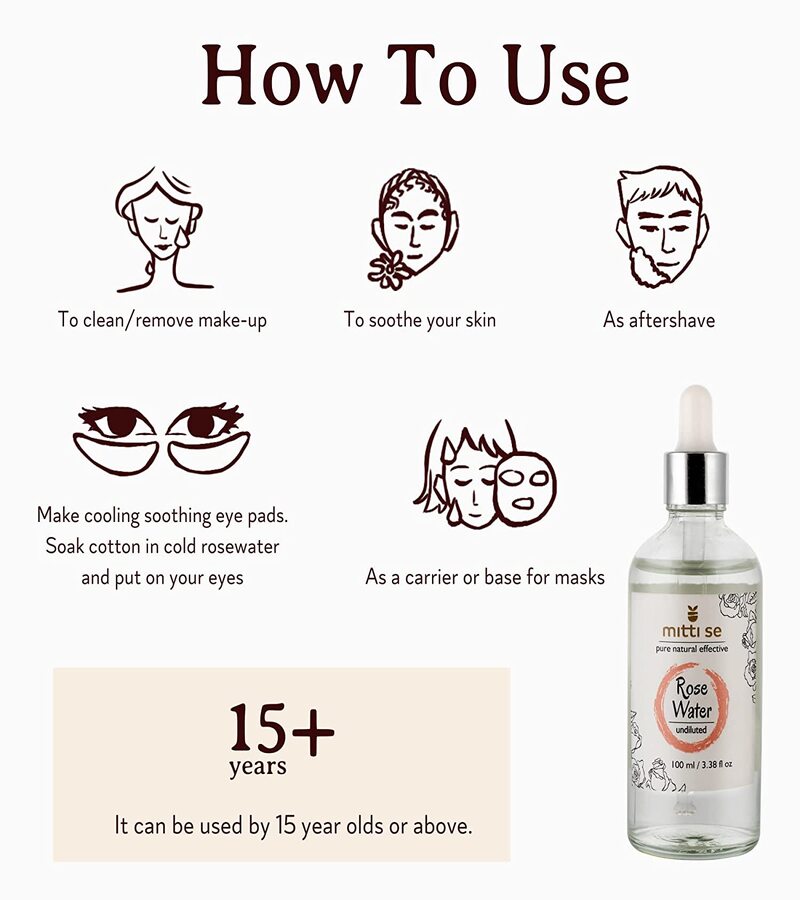 How To Use

To clean/remove make-up

To soothe your skin

As aftershave

Make cooling soothing eye pads. Soak cotton in cold rosewater and put on your eyes

As a carrier or base for masks

15+
years

It can be used by 15 year olds or above.

mitti se
pure natural effective
Rose Water
undiluted
100 ml / 3.38 fl oz