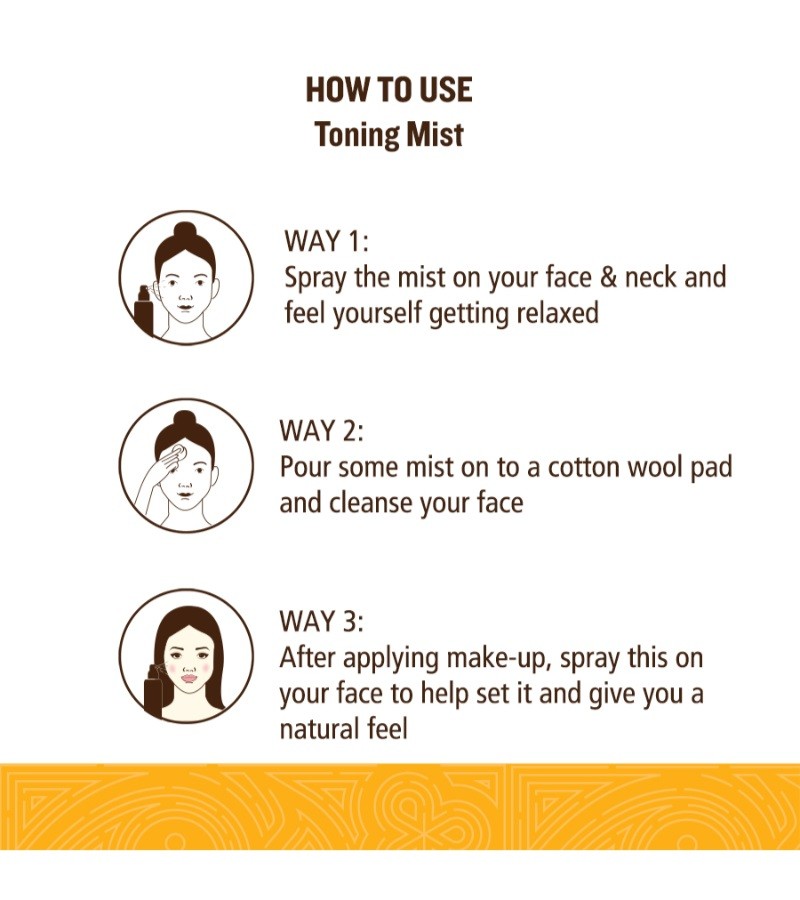 HOW TO USE
Toning Mist

WAY 1:
Spray the mist on your face & neck and feel yourself getting relaxed

WAY 2:
Pour some mist on to a cotton wool pad and cleanse your face

WAY 3:
After applying make-up, spray this on your face to help set it and give you a natural feel